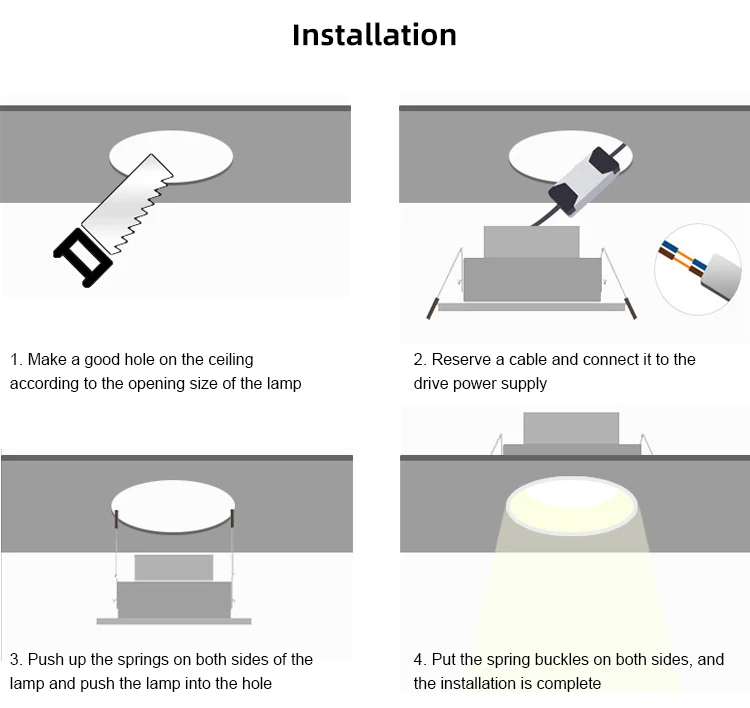 Installation

1. Make a good hole on the ceiling according to the opening size of the lamp

2. Reserve a cable and connect it to the drive power supply

3. Push up the springs on both sides of the lamp and push the lamp into the hole

4. Put the spring buckles on both sides, and the installation is complete